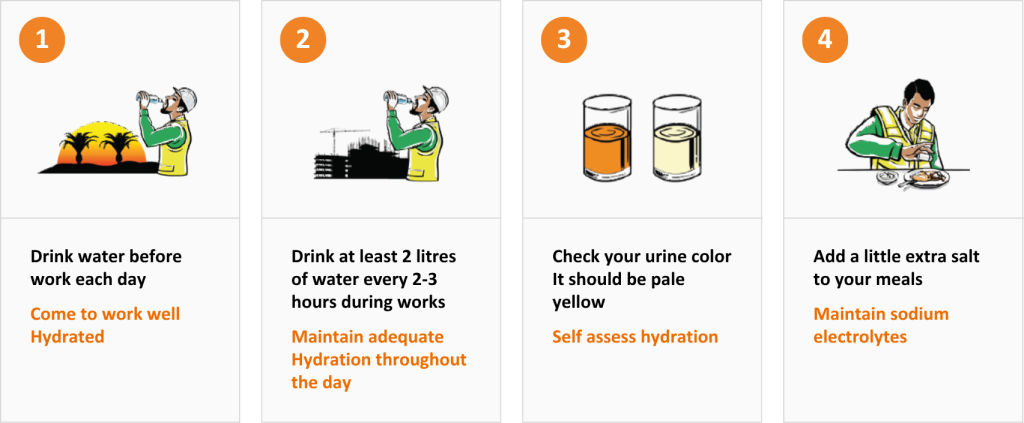 1

Drink water before work each day

Come to work well Hydrated

2

Drink at least 2 litres of water every 2-3 hours during works

Maintain adequate Hydration throughout the day

3

Check your urine color It should be pale yellow

Self assess hydration

4

Add a little extra salt to your meals

Maintain sodium electrolytes