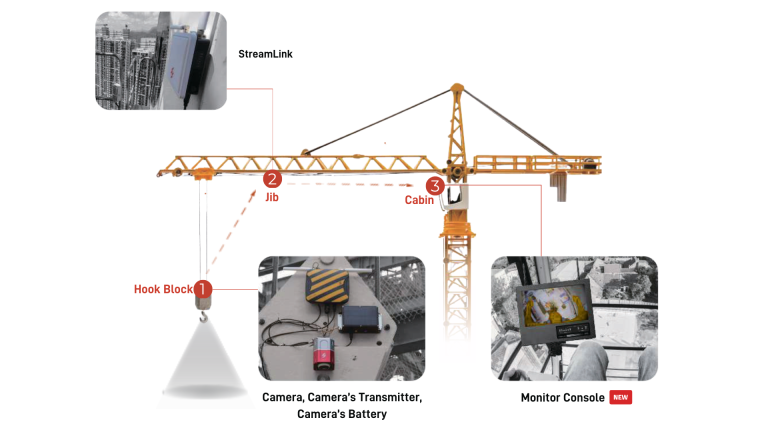 StreamLink

2
Jib

3
Cabin

Hook Block 1

Camera, Camera's Transmitter, Camera's Battery

Monitor Console NEW